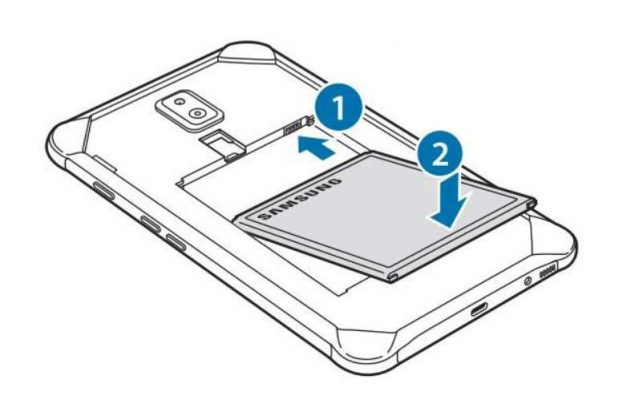 1
2
SAMSUNG