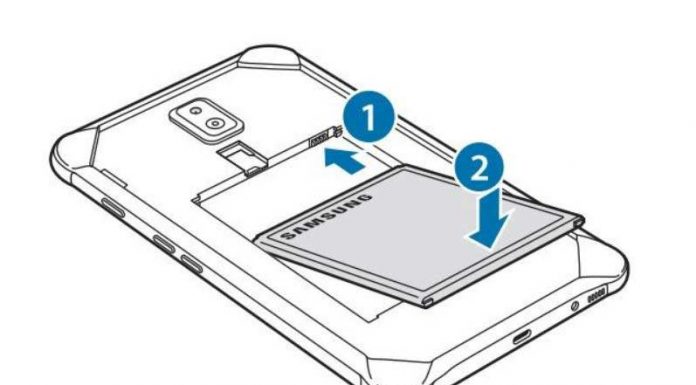 1
2
SAMSUNG