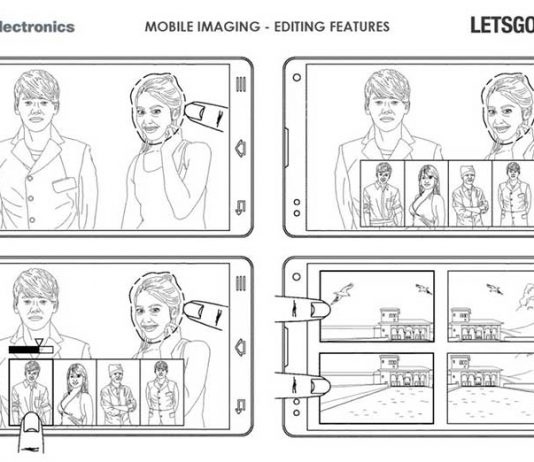 lectronics MOBILE IMAGING - EDITING FEATURES LETSGO