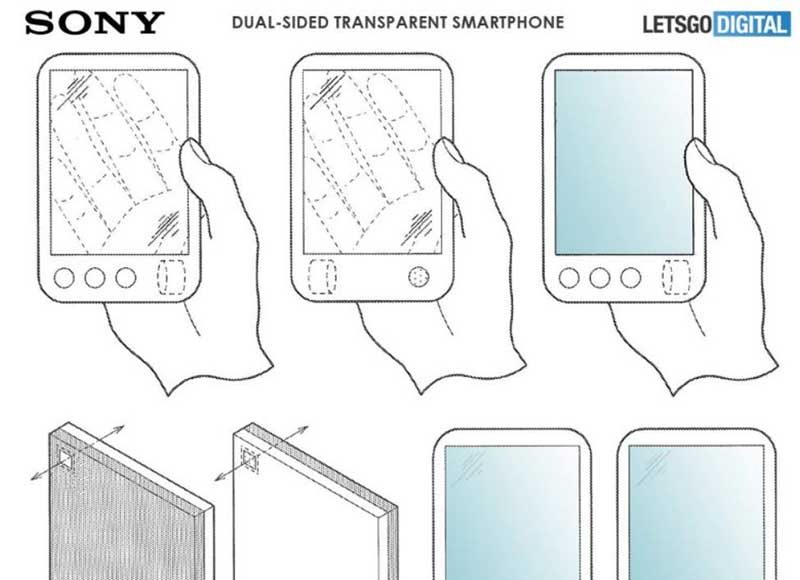 SONY

DUAL-SIDED TRANSPARENT SMARTPHONE

LETSGO DIGITAL