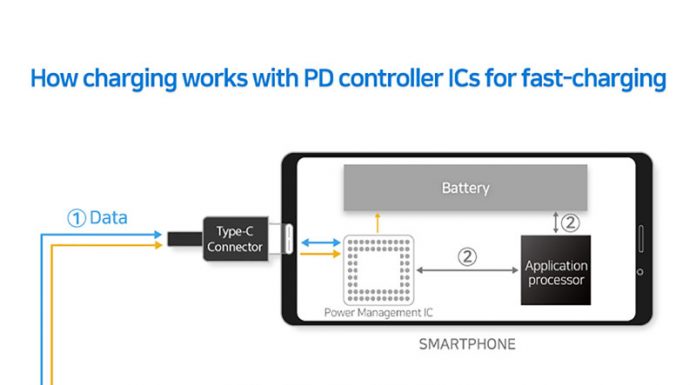 How charging works with PD controller ICs for fast-charging

① Data

Type-C Connector

Battery

② 

②

Application processor

Power Management IC

SMARTPHONE