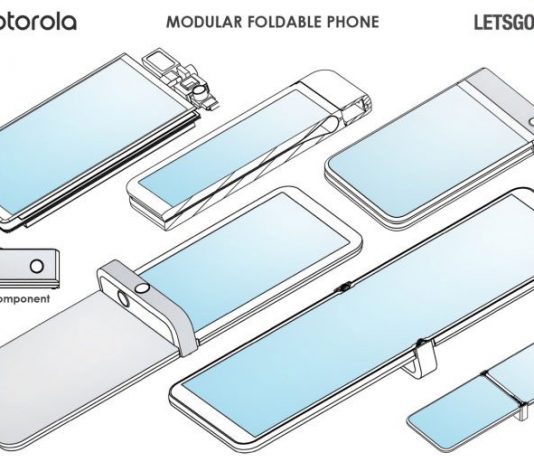 otorola

MODULAR FOLDABLE PHONE

LETSGO

omponent