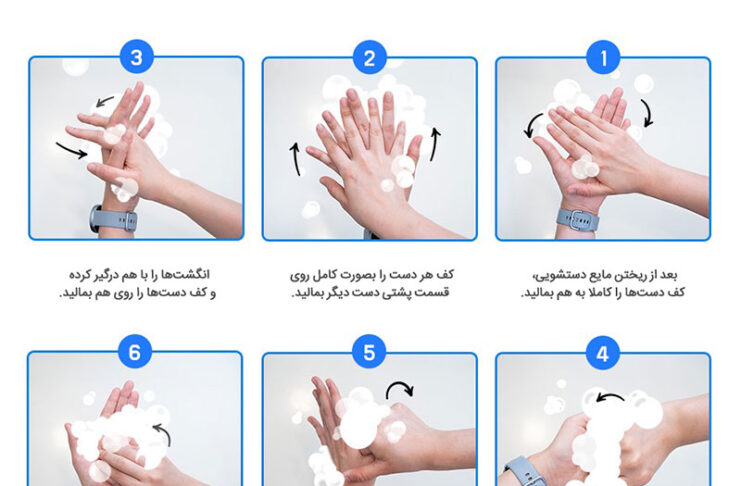 1

بعد از ریختن مایع دستشویی، کف دست‌ها را کاملا به هم بمالید.

2

کف هر دست را بصورت کامل روی قسمت پشتی دست دیگر بمالید.

3

انگشت‌ها را با هم درگیر کرده و کف دست‌ها را روی هم بمالید.

4

5

6