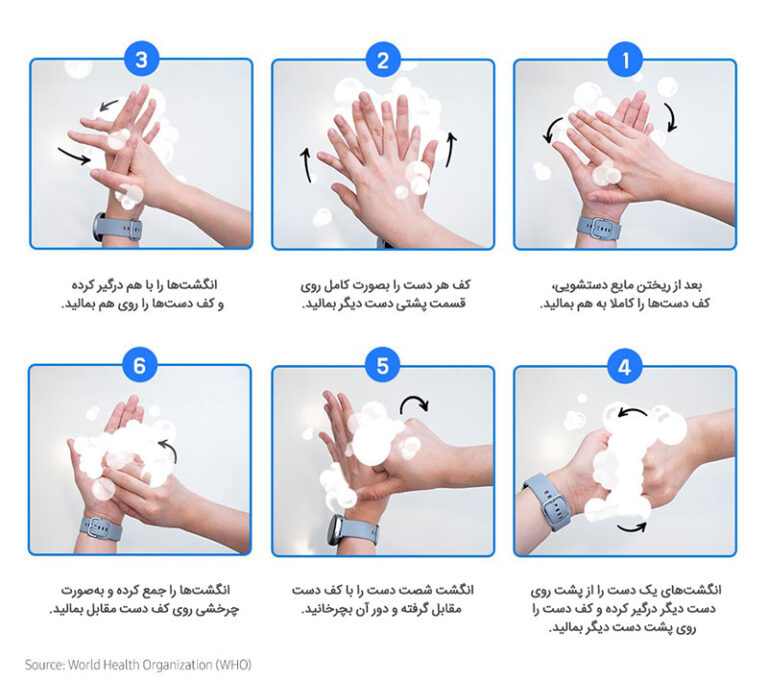 1

بعد از ریختن مایع دستشویی، کف دست‌ها را کاملا به هم بمالید.

2

کف هر دست را بصورت کامل روی قسمت پشتی دست دیگر بمالید.

3

انگشت‌ها را با هم درگیر کرده و کف دست‌ها را روی هم بمالید.

4

انگشت‌های یک دست را از پشت روی دست دیگر درگیر کرده و کف دست را روی پشت دست دیگر بمالید.

5

انگشت شصت دست را با کف دست مقابل گرفته و دور آن بچرخانید.

6

انگشت‌ها را جمع کرده و به‌صورت چرخشی روی کف دست مقابل بمالید.

Source: World Health Organization (WHO)