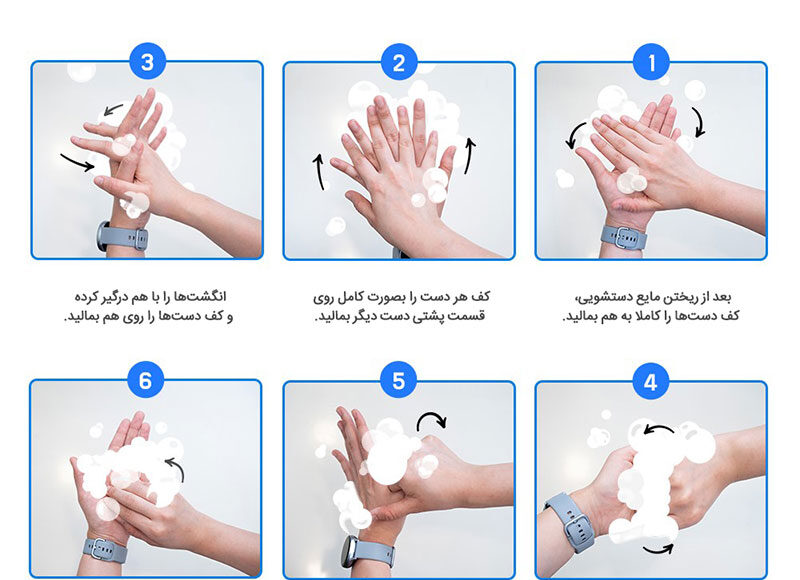 1

بعد از ریختن مایع دستشویی، کف دست‌ها را کاملا به هم بمالید.

2

کف هر دست را بصورت کامل روی قسمت پشتی دست دیگر بمالید.

3

انگشت‌ها را با هم درگیر کرده و کف دست‌ها را روی هم بمالید.

4

5

6